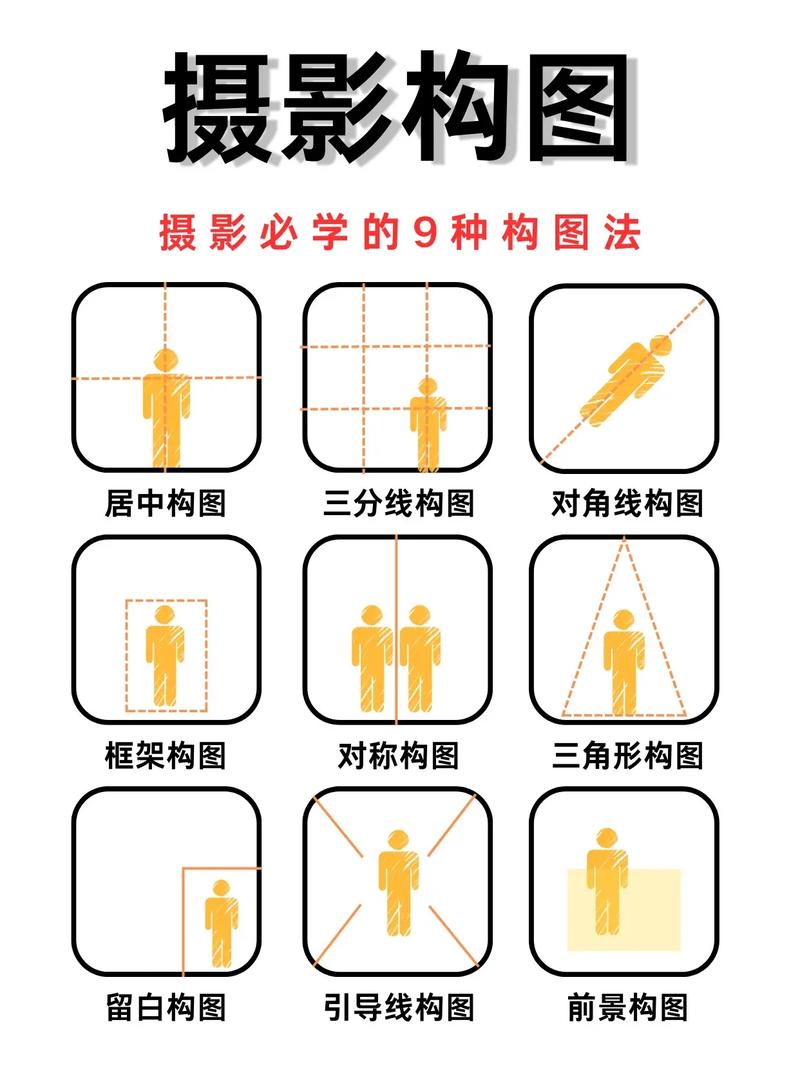 摄影构图

摄影必学的9种构图法

居中构图

三分线构图

对角线构图

框架构图

对称构图

三角形构图

留白构图

引导线构图

前景构图