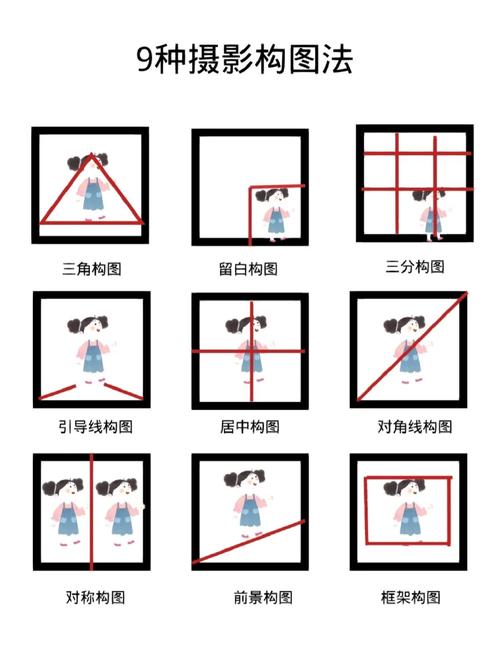 9种摄影构图法

三角构图

留白构图

三分构图

引导线构图

居中构图

对角线构图

对称构图

前景构图

框架构图