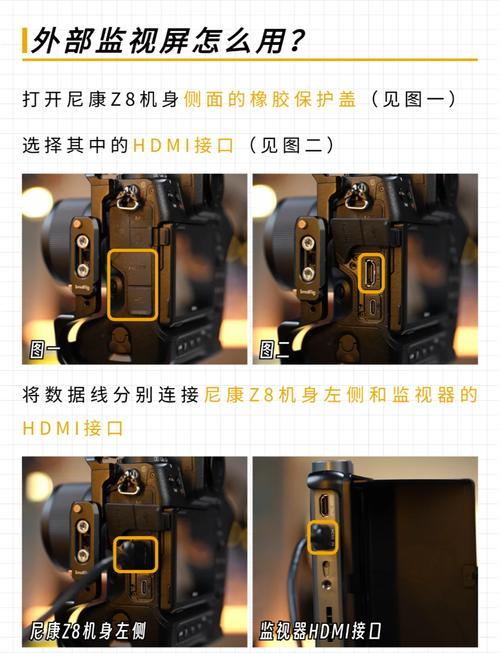 外部监视屏怎么用？

打开尼康Z8机身侧面的橡胶保护盖（见图一）

选择其中的HDMI接口（见图二）

SmallRig

图一

SmallRig

图二

将数据线分别连接尼康Z8机身左侧和监视器的HDMI接口

SmallRig

尼康Z8机身左侧

监视器HDMI接口