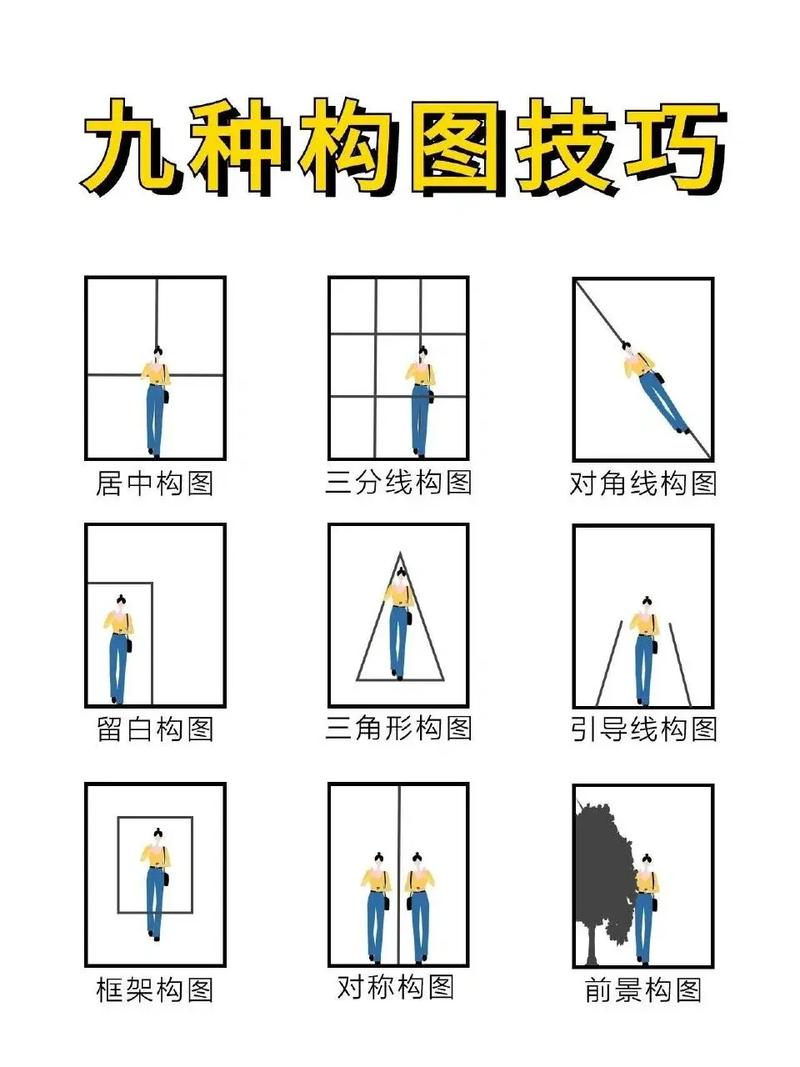 九种构图技巧

居中构图

三分线构图

对角线构图

留白构图

三角形构图

引导线构图

框架构图

对称构图

前景构图