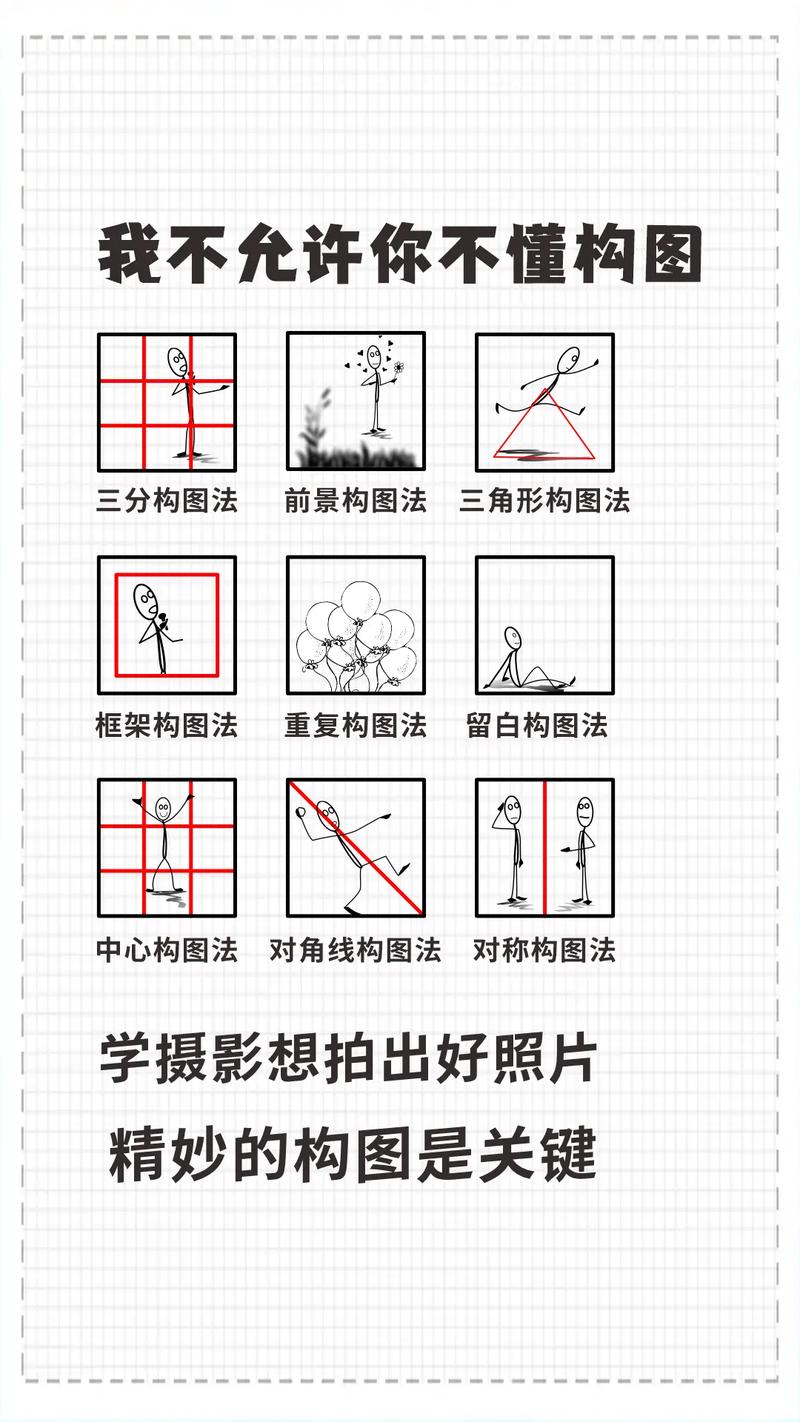 我不允许你不懂构图

三分构图法

前景构图法

三角形构图法

框架构图法

重复构图法

留白构图法

中心构图法

对角线构图法

对称构图法

学摄影想拍出好照片

精妙的构图是关键