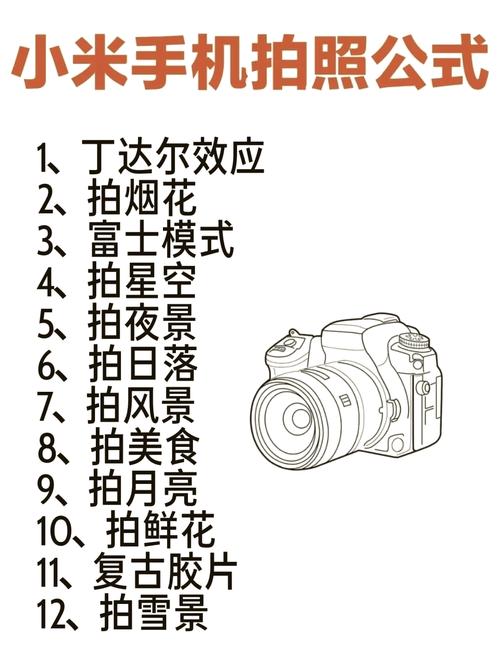 小米手机拍照公式

1、丁达尔效应
2、拍烟花
3、富士模式
4、拍星空
5、拍夜景
6、拍日落
7、拍风景
8、拍美食
9、拍月亮
10、拍鲜花
11、复古胶片
12、拍雪景