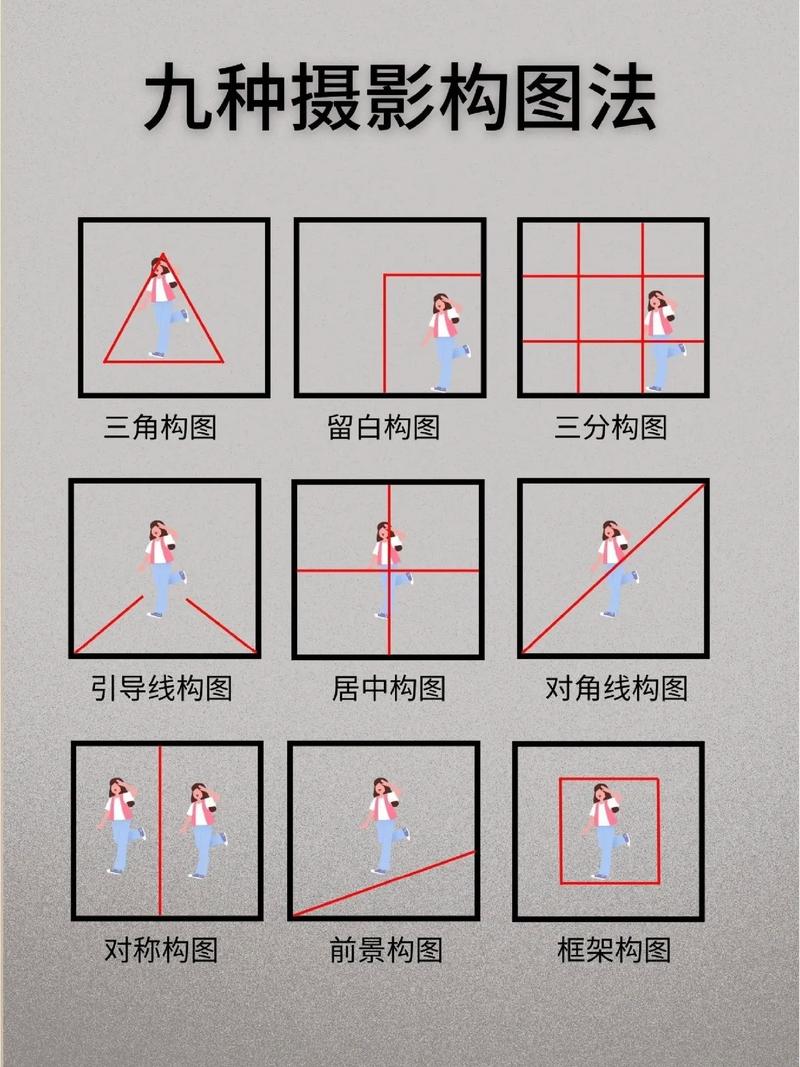 九种摄影构图法

三角构图

留白构图

三分构图

引导线构图

居中构图

对角线构图

对称构图

前景构图

框架构图