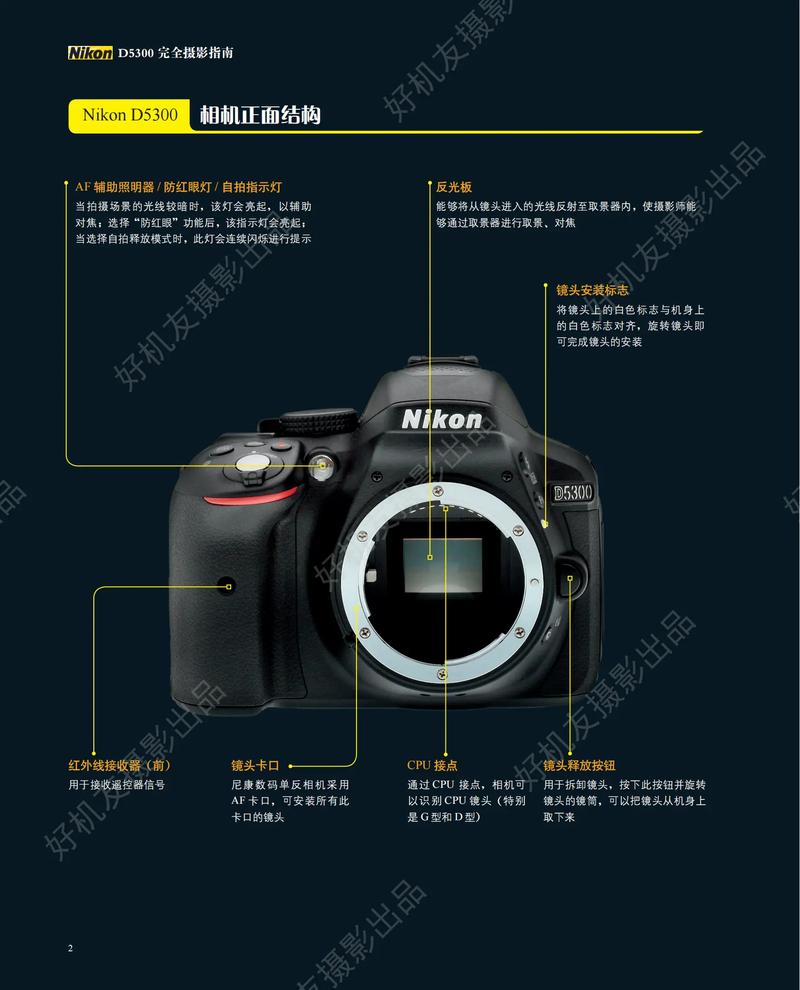 Nikon D5300 完全摄影指南

Nikon D5300 相机正面结构

AF 辅助照明器 / 防红眼灯 / 自拍指示灯
当拍摄场景的光线较暗时，该灯会亮起，以辅助对焦；选择“防红眼”功能后，该指示灯会亮起；当选择自拍释放模式时，此灯会连续闪烁进行提示

反光板
能够将从镜头进入的光线反射至取景器内，使摄影师能够通过取景器进行取景、对焦

镜头安装标志
将镜头上的白色标志与机身上的白色标志对齐，旋转镜头即可完成镜头的安装

Nikon

D5300

红外线接收器（前）
用于接收遥控器信号

镜头卡口
尼康数码单反相机采用AF卡口，可安装所有此卡口的镜头

CPU 接点
通过 CPU 接点，相机可以识别 CPU 镜头（特别是 G 型和 D 型）

镜头释放按钮
用于拆卸镜头，按下此按钮并旋转镜头的镜筒，可以把镜头从机身上取下来

好机友摄影出品

2