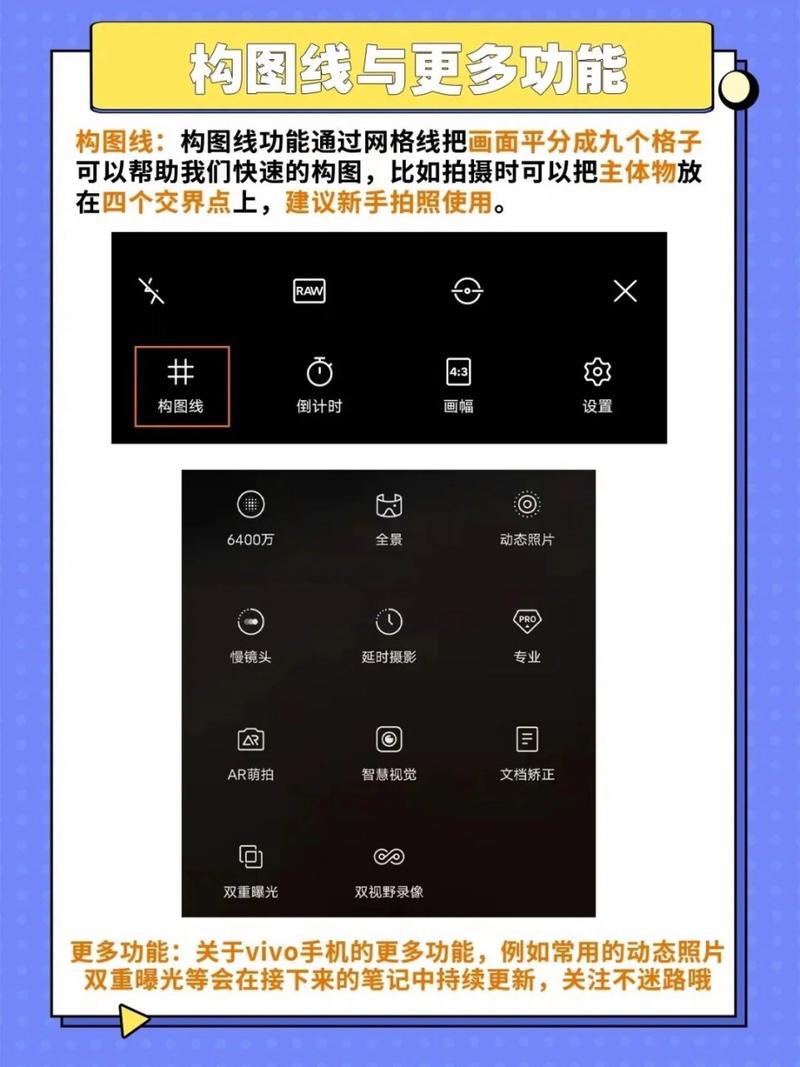 构图线与更多功能

构图线：构图线功能通过网格线把画面平分成九个格子可以帮助我们快速的构图，比如拍摄时可以把主体物放在四个交界点上，建议新手拍照使用。

RAW

构图线
倒计时
4:3
画幅
设置

6400万
全景
动态照片
慢镜头
延时摄影
PRO
专业
AR萌拍
智慧视觉
文档矫正
双重曝光
双视野录像

更多功能：关于vivo手机的更多功能，例如常用的动态照片双重曝光等会在接下来的笔记中持续更新，关注不迷路哦