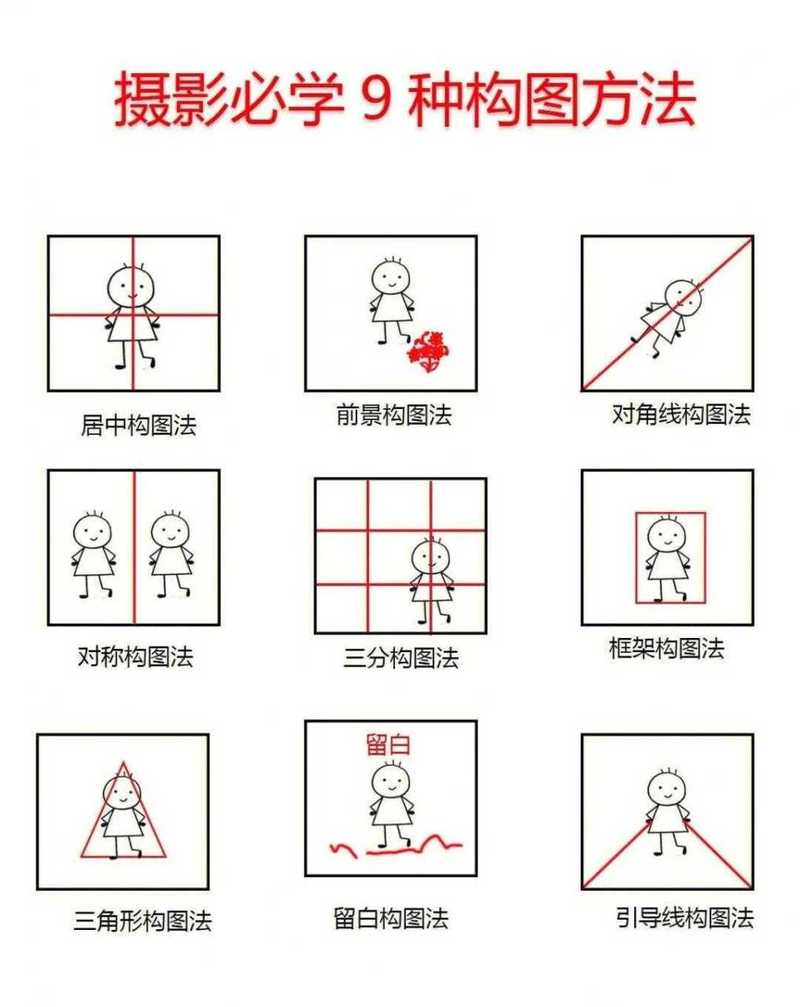 摄影必学 9 种构图方法

居中构图法

前景构图法

对角线构图法

对称构图法

三分构图法

框架构图法

三角形构图法

留白

留白构图法

引导线构图法