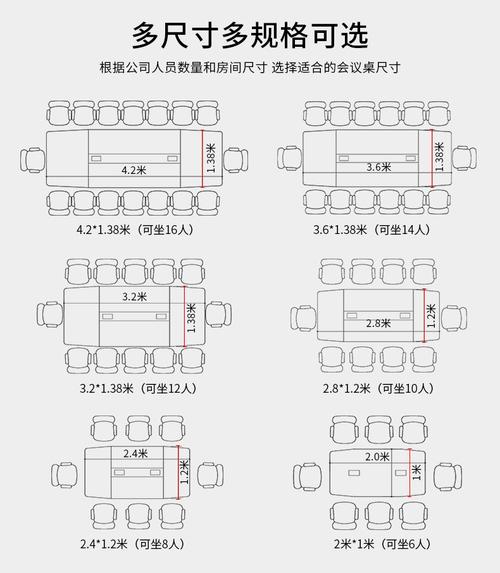 多尺寸多规格可选

根据公司人员数量和房间尺寸 选择适合的会议桌尺寸

4.2米

1.38米

4.2*1.38米（可坐16人）

3.6米

1.38米

3.6*1.38米（可坐14人）

3.2米

1.38米

3.2*1.38米（可坐12人）

2.8米

1.2米

2.8*1.2米（可坐10人）

2.4米

1.2米

2.4*1.2米（可坐8人）

2.0米

1米

2米*1米（可坐6人）