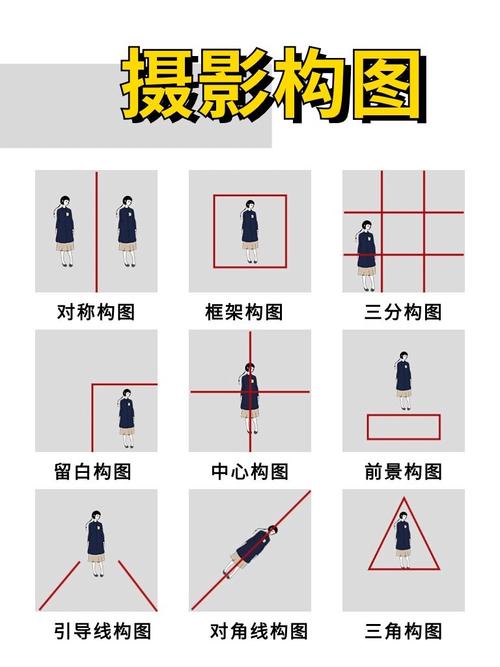 摄影构图

对称构图

框架构图

三分构图

留白构图

中心构图

前景构图

引导线构图

对角线构图

三角构图