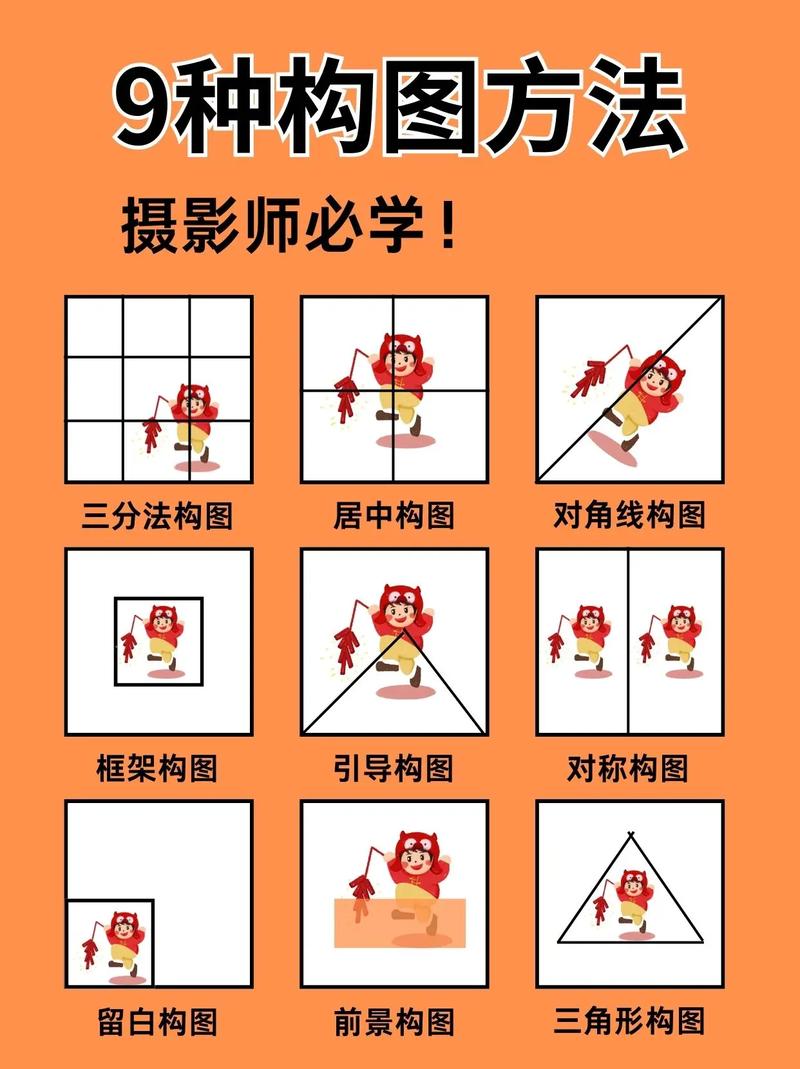 9种构图方法

摄影师必学！

三分法构图

居中构图

对角线构图

框架构图

引导构图

对称构图

留白构图

前景构图

三角形构图