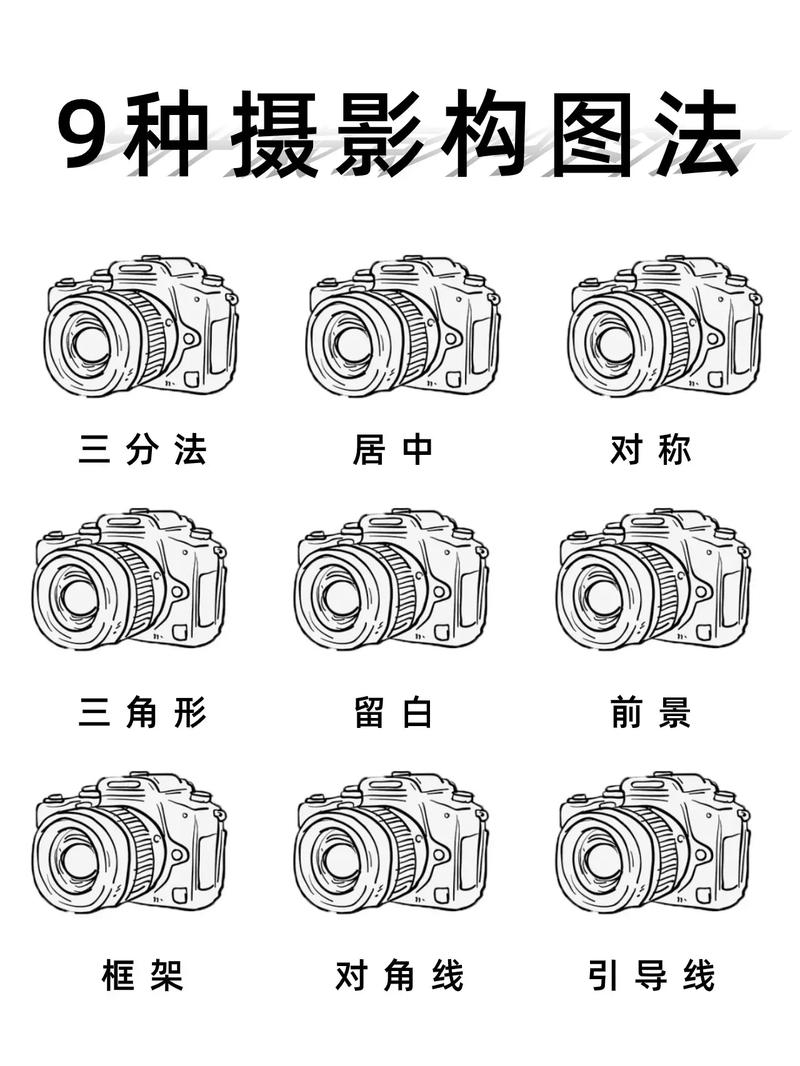 9种摄影构图法

三分法

居中

对称

三角形

留白

前景

框架

对角线

引导线