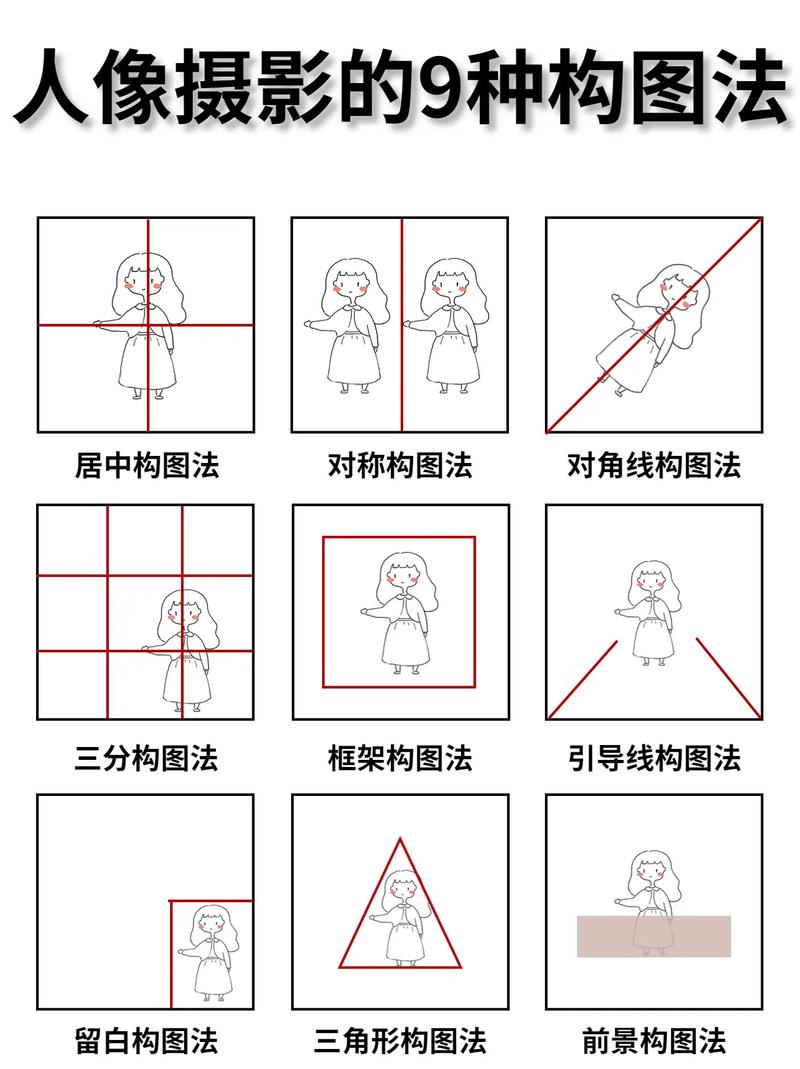 人像摄影的9种构图法

居中构图法

对称构图法

对角线构图法

三分构图法

框架构图法

引导线构图法

留白构图法

三角形构图法

前景构图法