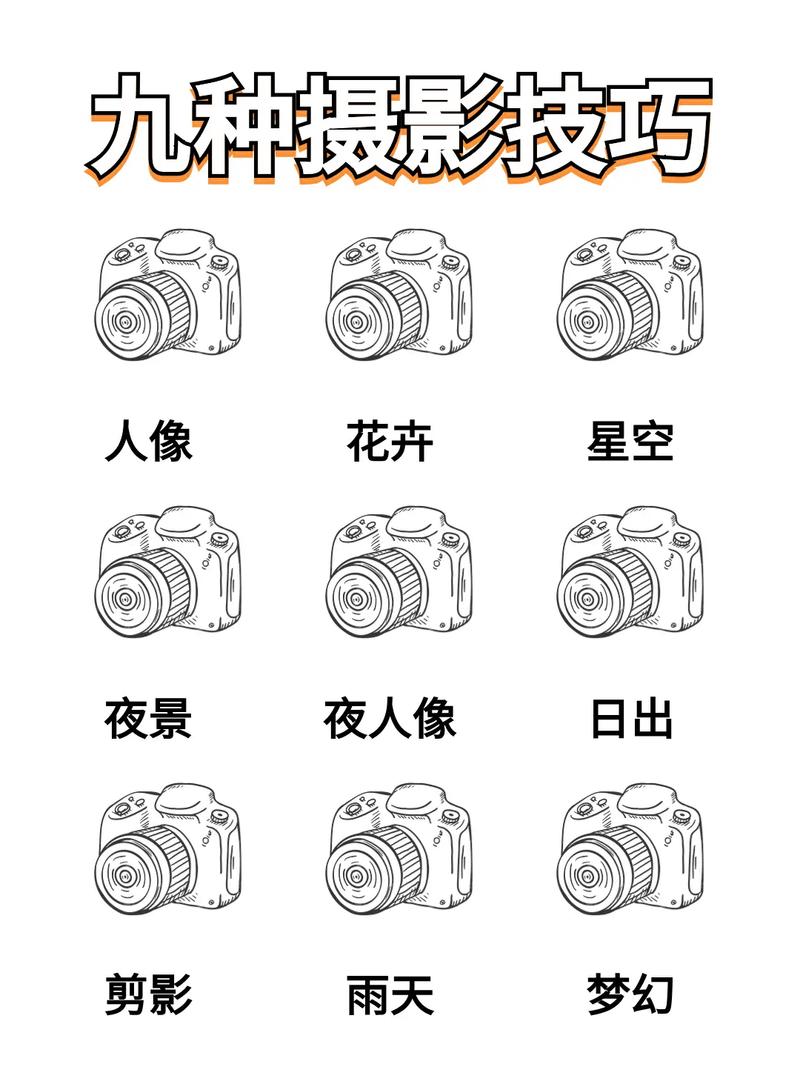 九种摄影技巧

人像

花卉

星空

夜景

夜人像

日出

剪影

雨天

梦幻