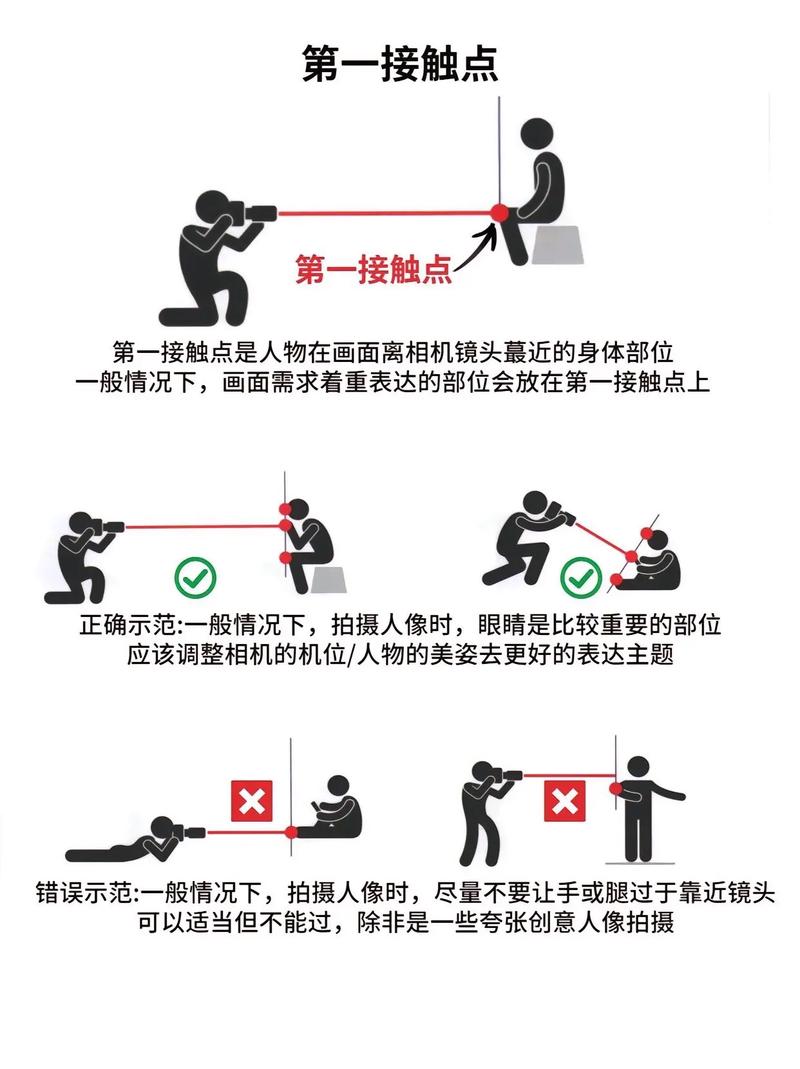 第一接触点

第一接触点

第一接触点是人物在画面离相机镜头蕞近的身体部位
一般情况下，画面需求着重表达的部位会放在第一接触点上

正确示范:一般情况下，拍摄人像时，眼睛是比较重要的部位
应该调整相机的机位/人物的美姿去更好的表达主题

错误示范:一般情况下，拍摄人像时，尽量不要让手或腿过于靠近镜头
可以适当但不能过，除非是一些夸张创意人像拍摄