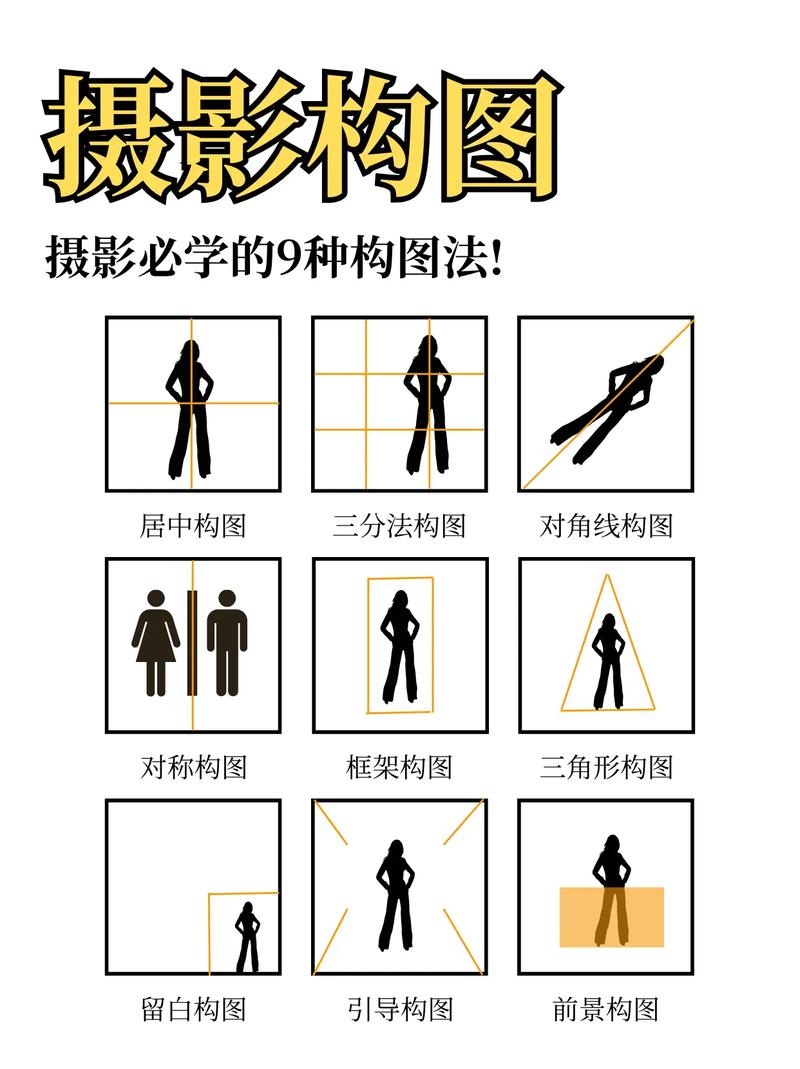 摄影构图

摄影必学的9种构图法!

居中构图

三分法构图

对角线构图

对称构图

框架构图

三角形构图

留白构图

引导构图

前景构图