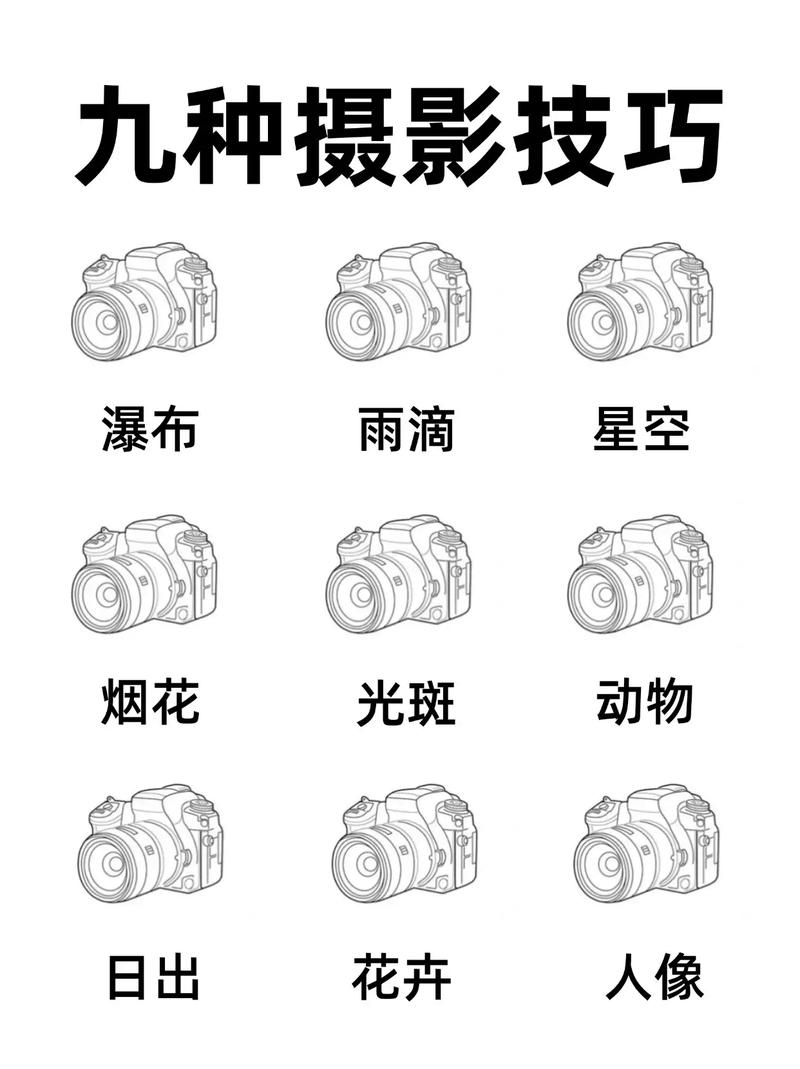 九种摄影技巧

瀑布　雨滴　星空

烟花　光斑　动物

日出　花卉　人像