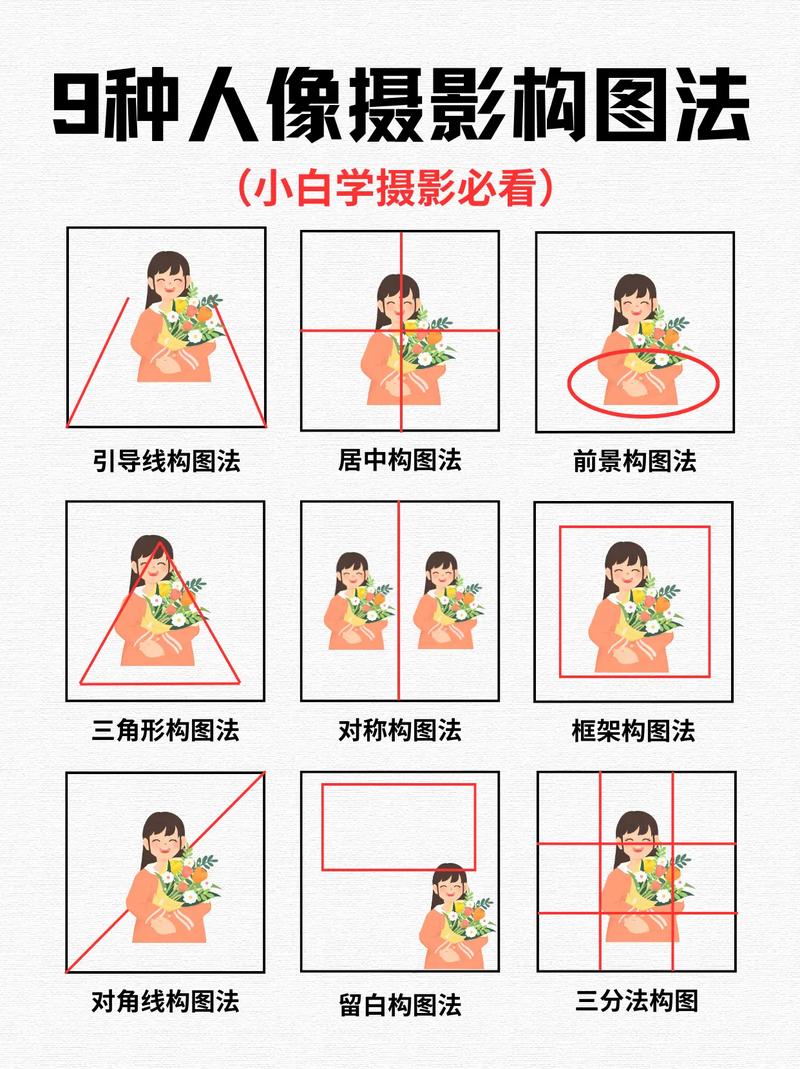 9种人像摄影构图法

（小白学摄影必看）

引导线构图法

居中构图法

前景构图法

三角形构图法

对称构图法

框架构图法

对角线构图法

留白构图法

三分法构图