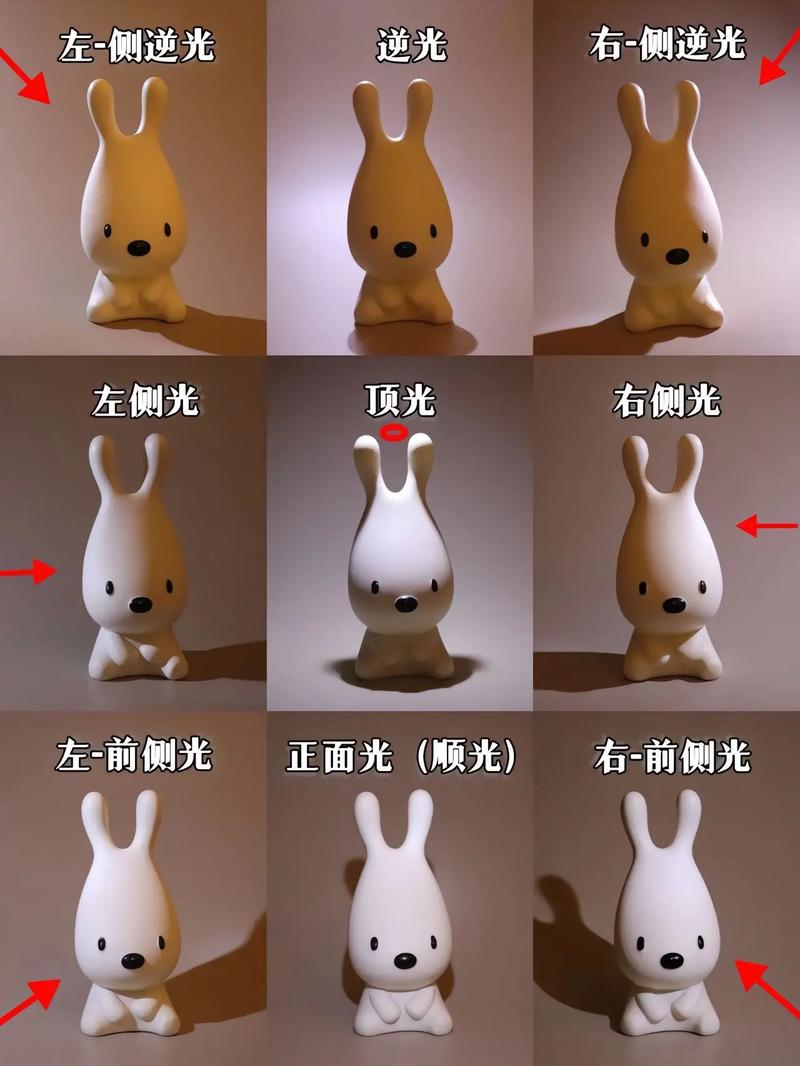 左-侧逆光

逆光

右-侧逆光

左侧光

顶光

右侧光

左-前侧光

正面光（顺光）

右-前侧光