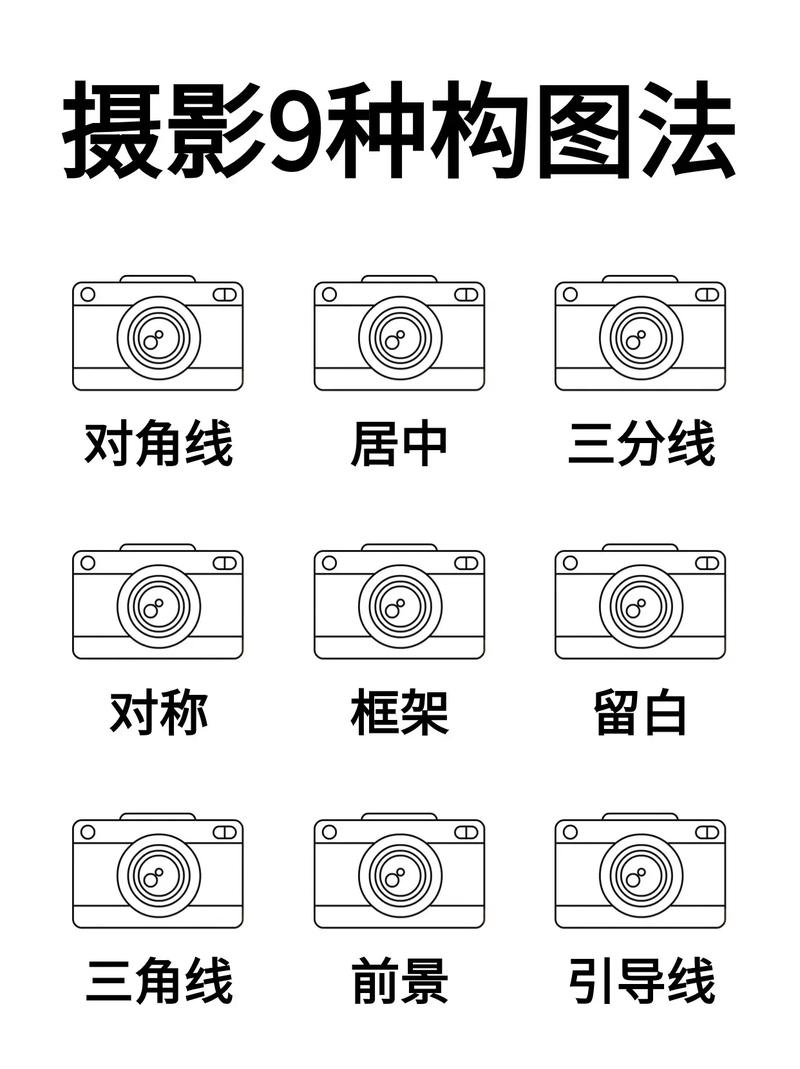 摄影9种构图法

对角线
居中
三分线

对称
框架
留白

三角线
前景
引导线