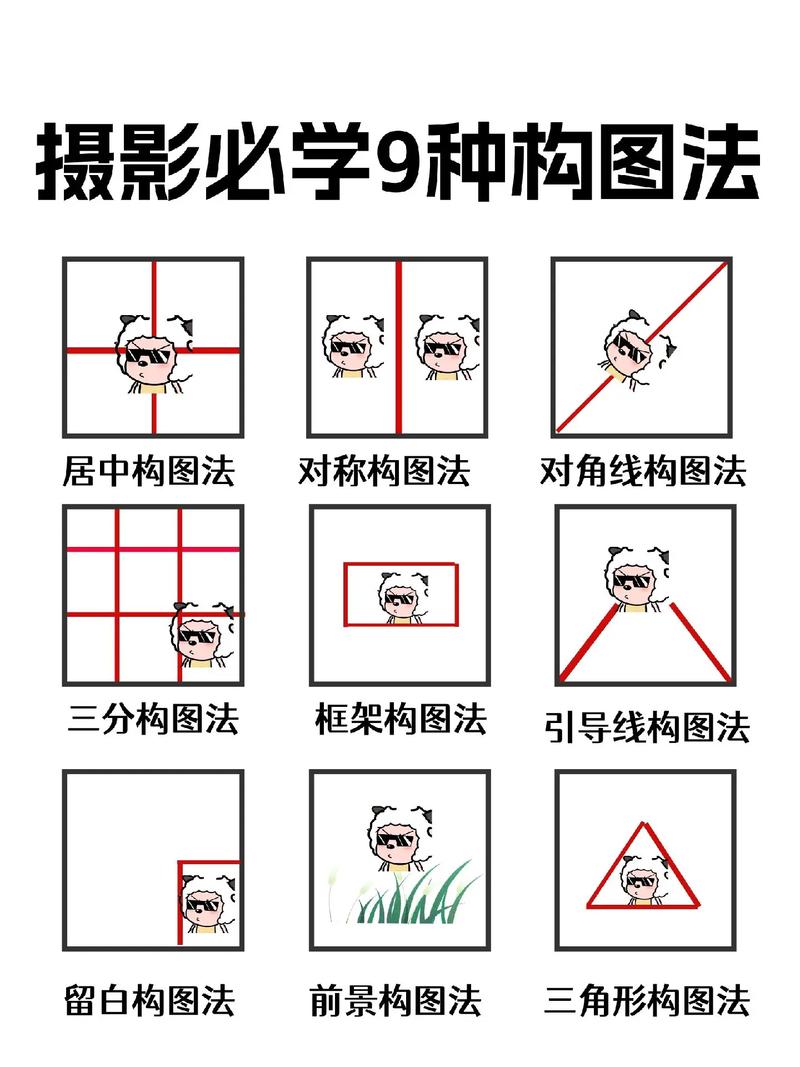 摄影必学9种构图法

居中构图法

对称构图法

对角线构图法

三分构图法

框架构图法

引导线构图法

留白构图法

前景构图法

三角形构图法