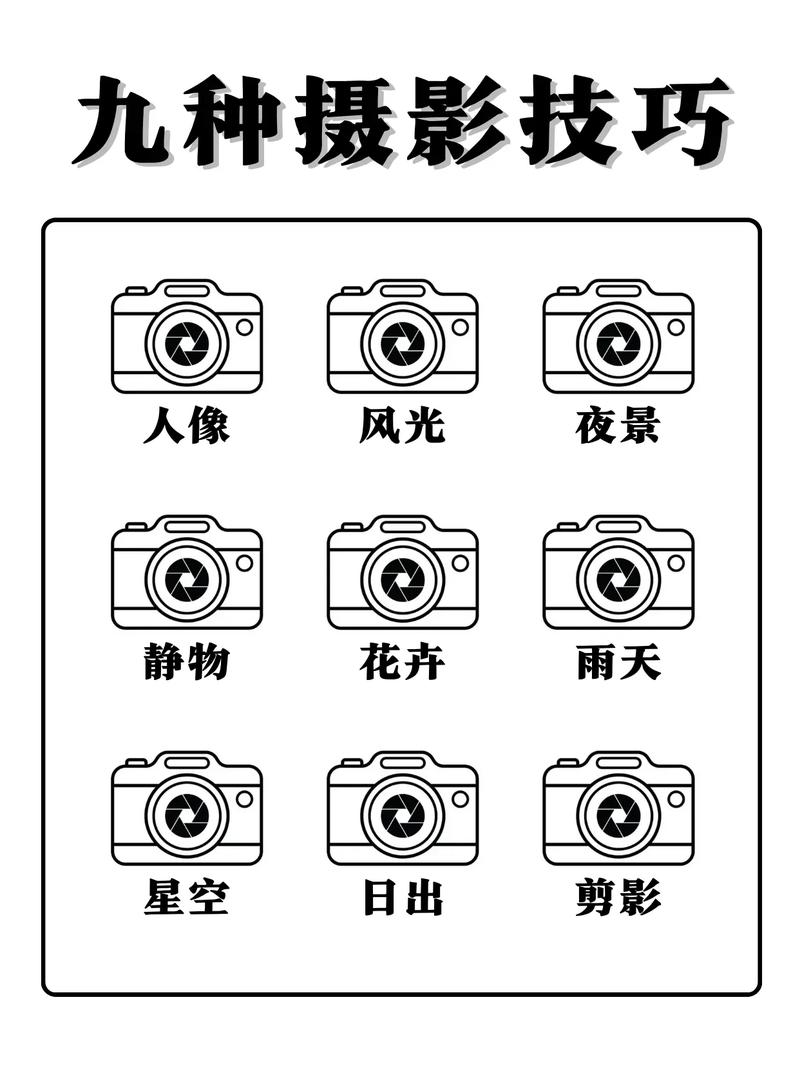 九种摄影技巧

人像
风光
夜景

静物
花卉
雨天

星空
日出
剪影