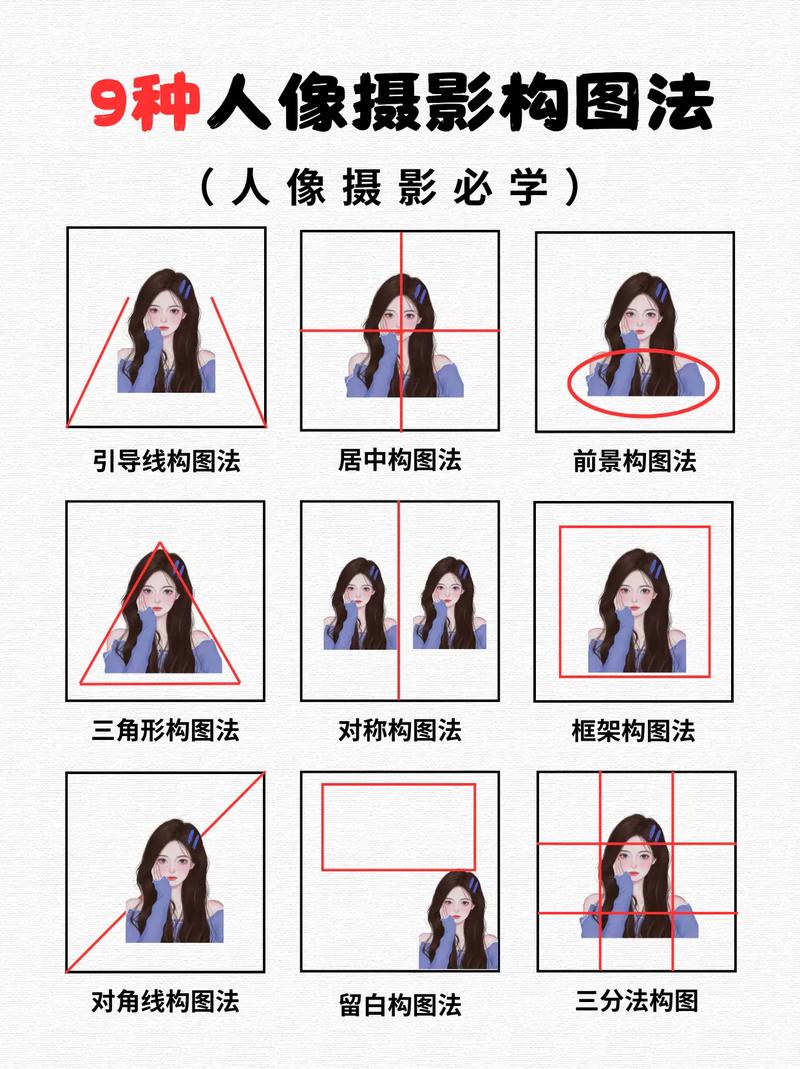 9种人像摄影构图法

（人像摄影必学）

引导线构图法

居中构图法

前景构图法

三角形构图法

对称构图法

框架构图法

对角线构图法

留白构图法

三分法构图