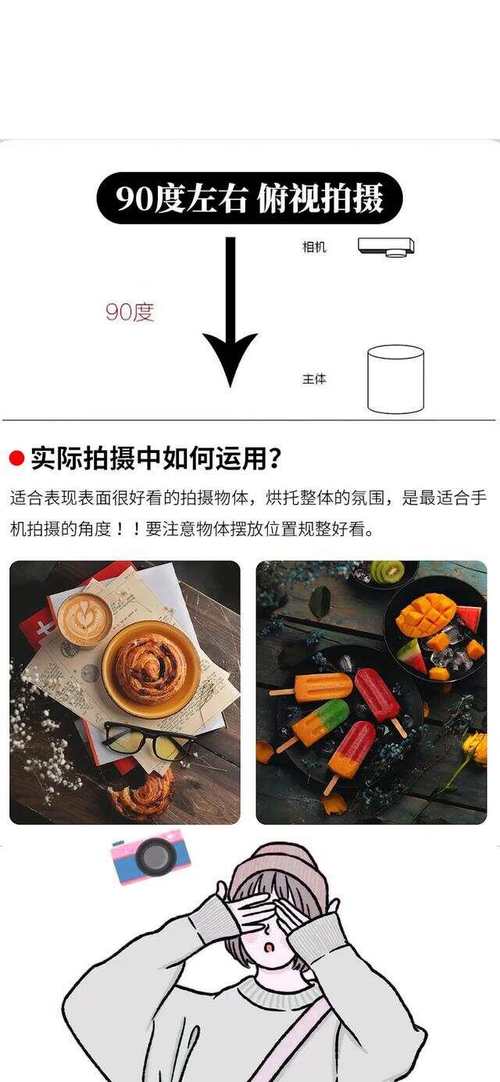 90度左右 俯视拍摄

相机

90度

主体

实际拍摄中如何运用？

适合表现表面很好看的拍摄物体，烘托整体的氛围，是最适合手机拍摄的角度！！要注意物体摆放位置规整好看。