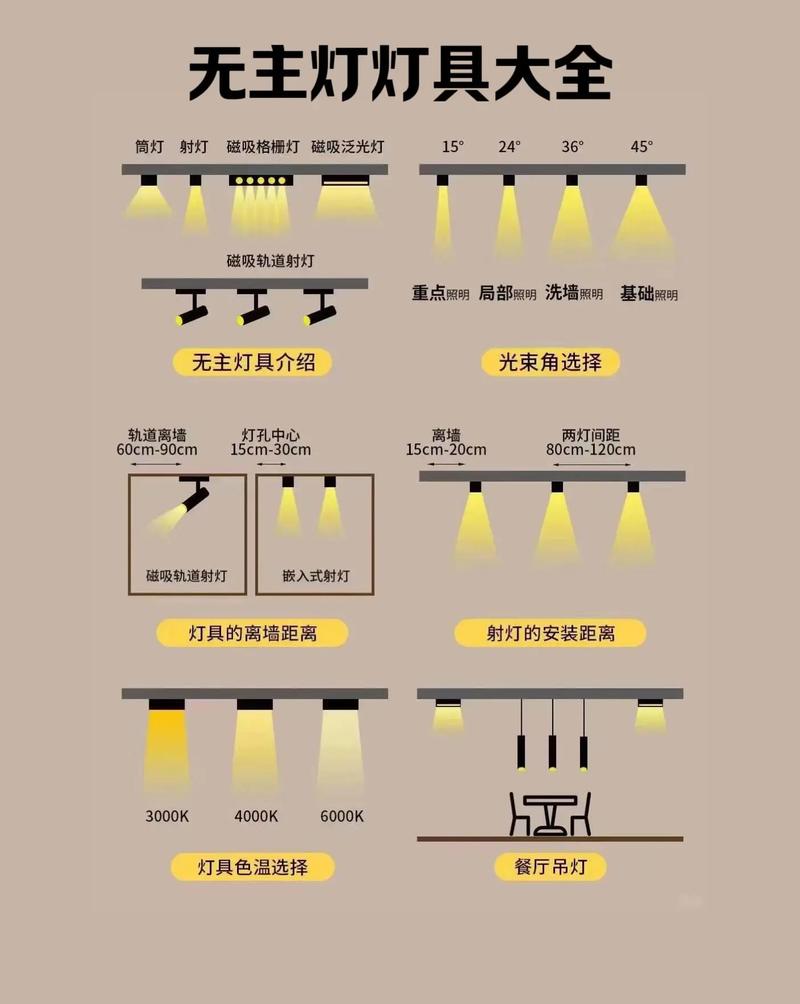 无主灯灯具大全

筒灯 射灯 磁吸格栅灯 磁吸泛光灯

磁吸轨道射灯

无主灯具介绍

15° 24° 36° 45°

重点照明 局部照明 洗墙照明 基础照明

光束角选择

轨道离墙 60cm-90cm
灯孔中心 15cm-30cm

磁吸轨道射灯 嵌入式射灯

灯具的离墙距离

离墙 15cm-20cm
两灯间距 80cm-120cm

射灯的安装距离

3000K 4000K 6000K

灯具色温选择

餐厅吊灯